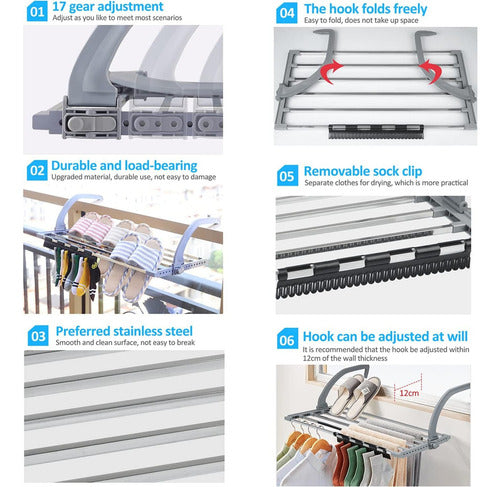 01 17 gear adjustment
Adjust as you like to meet most scenarios

02 Durable and load-bearing
Upgraded material, durable use, not easy to damage

03 Preferred stainless steel
Smooth and clean surface, not easy to break

04 The hook folds freely
Easy to fold, does not take up space

05 Removable sock clip
Separate clothes for drying, which is more practical

06 Hook can be adjusted at will
It is recommended that the hook be adjusted within 12cm of the wall thickness

12cm