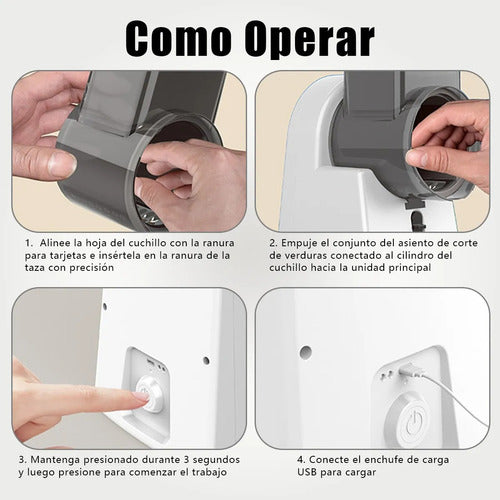 Como Operar

1. Alinee la hoja del cuchillo con la ranura para tarjetas e insértela en la ranura de la taza con precisión

2. Empuje el conjunto del asiento de corte de verduras conectado al cilindro del cuchillo hacia la unidad principal

3. Mantenga presionado durante 3 segundos y luego presione para comenzar el trabajo

4. Conecte el enchufe de carga USB para cargar