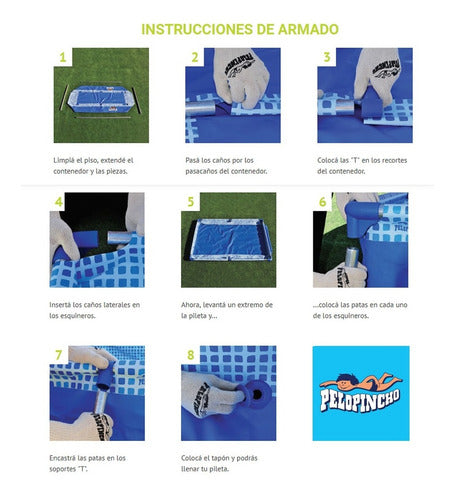 INSTRUCCIONES DE ARMADO

1

Limpiá el piso, extendé el contenedor y las piezas.

2

Pasá los caños por los pasacaños del contenedor.

3

Colocá las "T" en los recortes del contenedor.

4

Insertá los caños laterales en los esquineros.

5

Ahora, levantá un extremo de la pileta y...

6

...colocá las patas en cada uno de los esquineros.

7

Encastrá las patas en los soportes "T".

8

Colocá el tapón y podrás llenar tu pileta.

PELOPINCHO