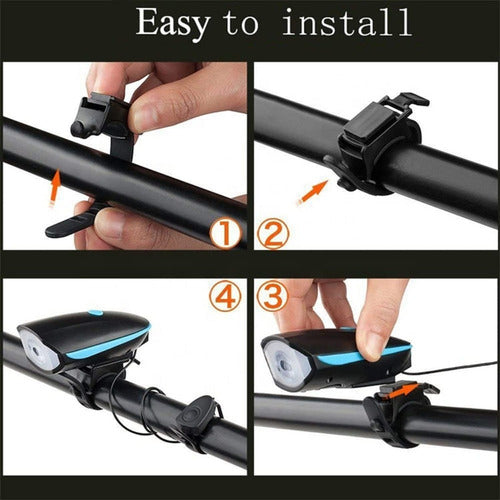 Easy to install

①

②

④

③