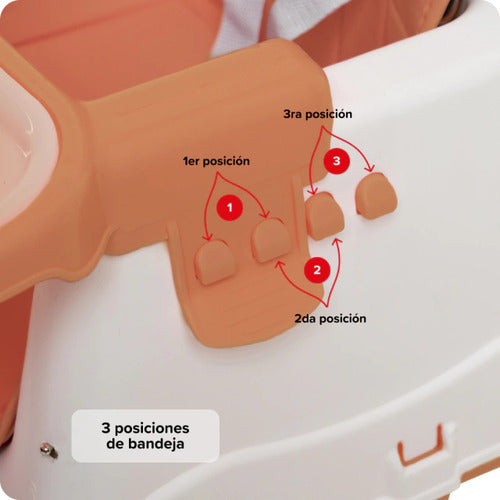 3ra posición

3

1er posición

1

2

2da posición

3 posiciones de bandeja