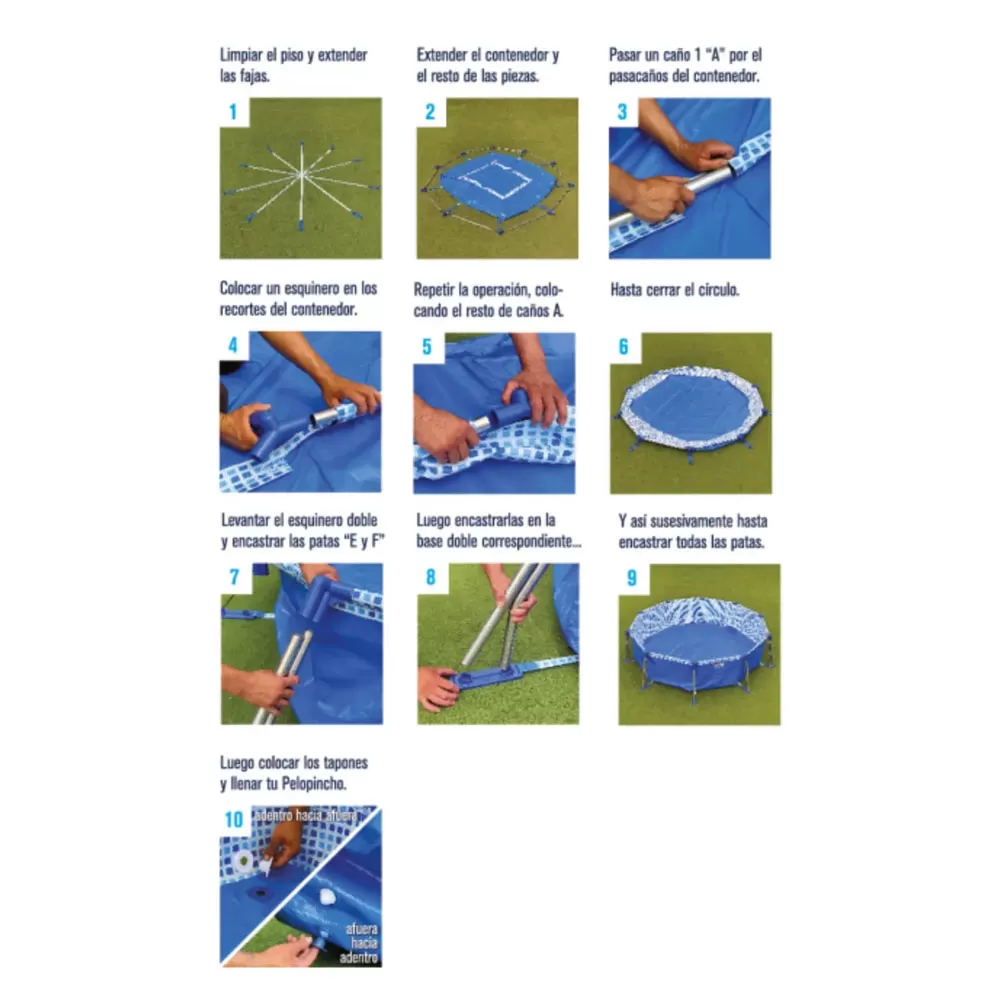 Limpiar el piso y extender las fajas.

1

Extender el contenedor y el resto de las piezas.

2

Pasar un caño 1 "A" por el pasacaños del contenedor.

3

Colocar un esquinero en los recortes del contenedor.

4

Repetir la operación, colocando el resto de caños A.

5

Hasta cerrar el círculo.

6

Levantar el esquinero doble y encastrar las patas "E y F"

7

Luego encastrarlas en la base doble correspondiente...

8

Y así susesivamente hasta encastrar todas las patas.

9

Luego colocar los tapones y llenar tu Pelopincho.

10

adentro hacia afuera

afuera hacia adentro