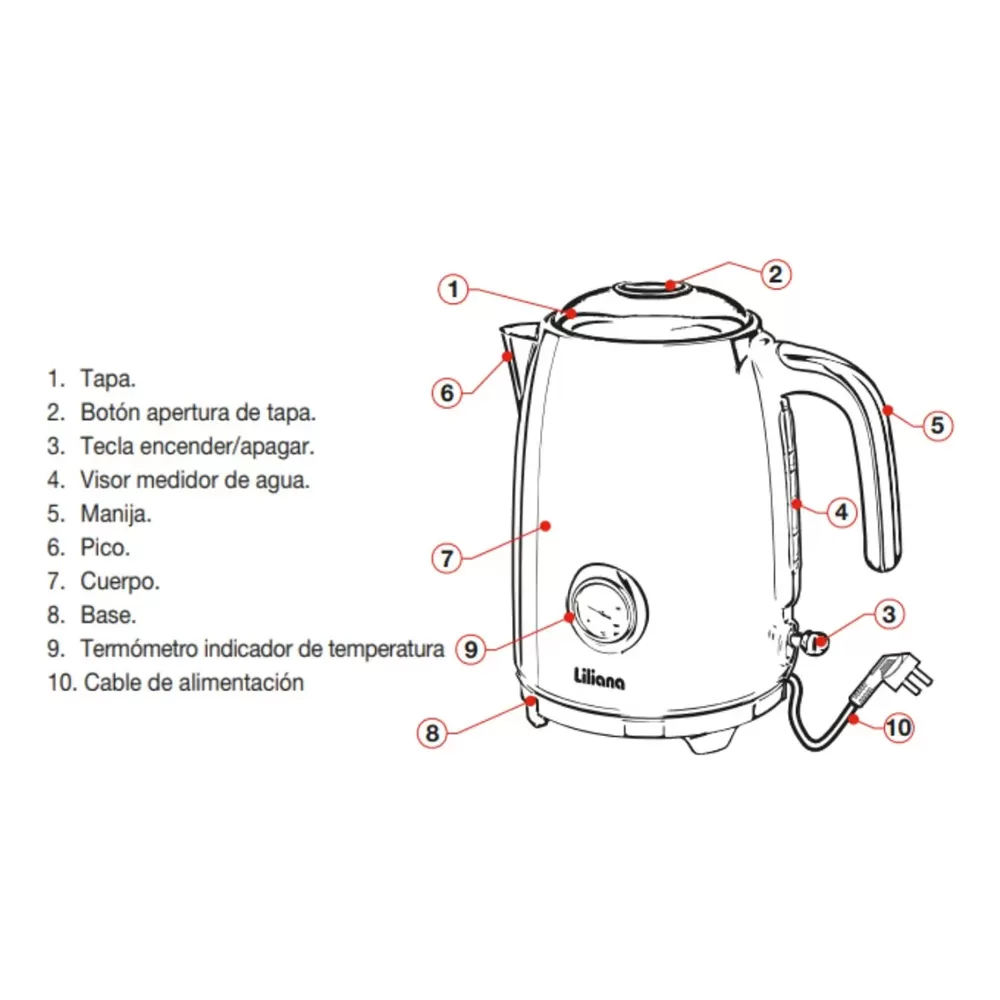 1. Tapa.
2. Botón apertura de tapa.
3. Tecla encender/apagar.
4. Visor medidor de agua.
5. Manija.
6. Pico.
7. Cuerpo.
8. Base.
9. Termómetro indicador de temperatura
10. Cable de alimentación

1
2
6
5
4
7
3
9
Liliana
8
10